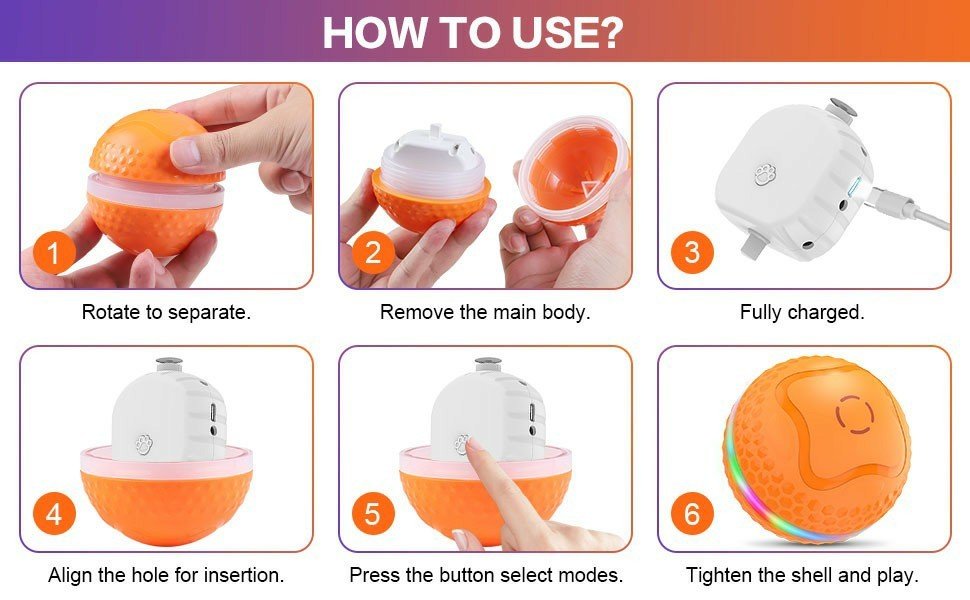 HOW TO USE?

1
Rotate to separate.

2
Remove the main body.

3
Fully charged.

4
Align the hole for insertion.

5
Press the button select modes.

6
Tighten the shell and play.